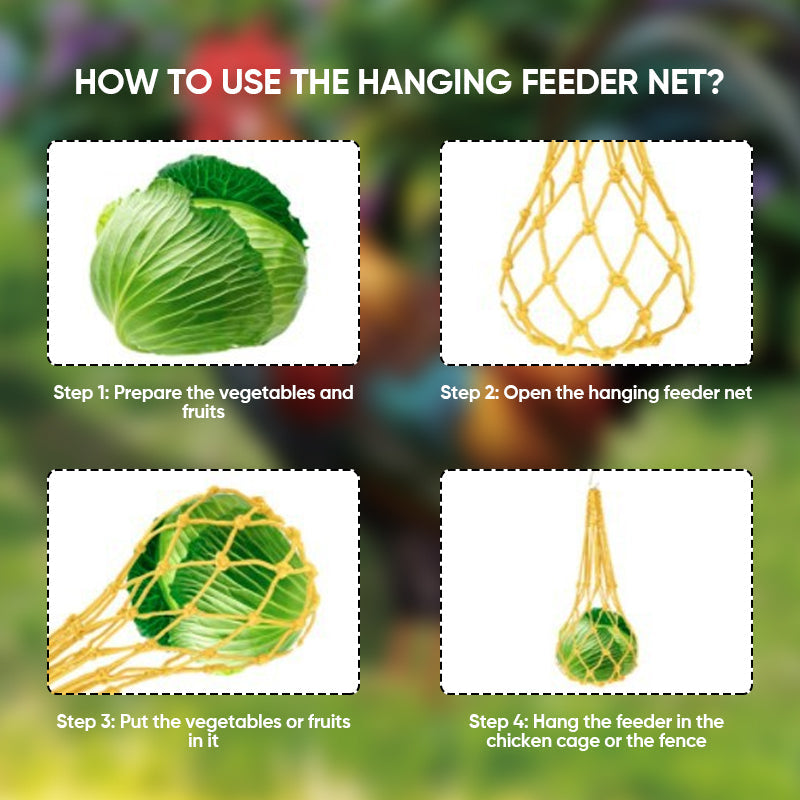 HOW TO USE THE HANGING FEEDER NET?

Step 1: Prepare the vegetables and fruits

Step 2: Open the hanging feeder net

Step 3: Put the vegetables or fruits in it

Step 4: Hang the feeder in the chicken cage or the fence