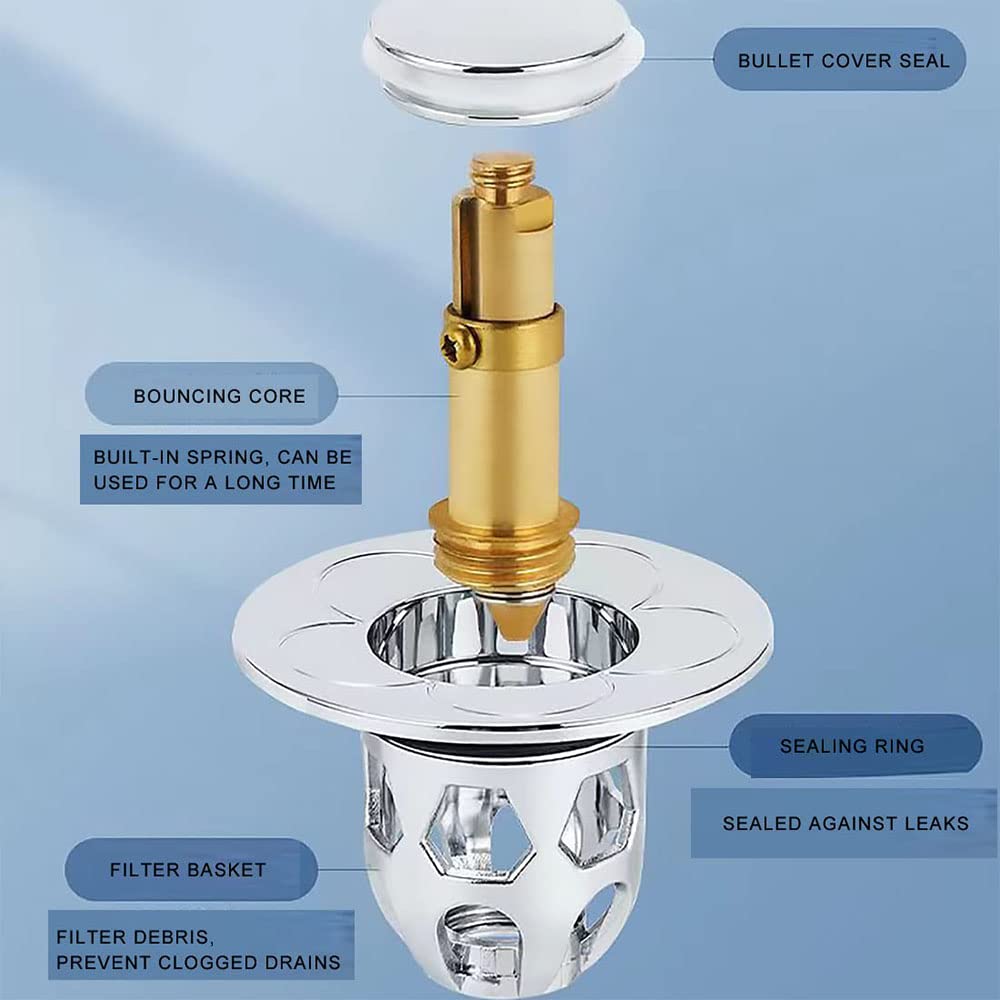 BULLET COVER SEAL

BOUNCING CORE

BUILT-IN SPRING, CAN BE USED FOR A LONG TIME

SEALING RING

SEALED AGAINST LEAKS

FILTER BASKET

FILTER DEBRIS, PREVENT CLOGGED DRAINS