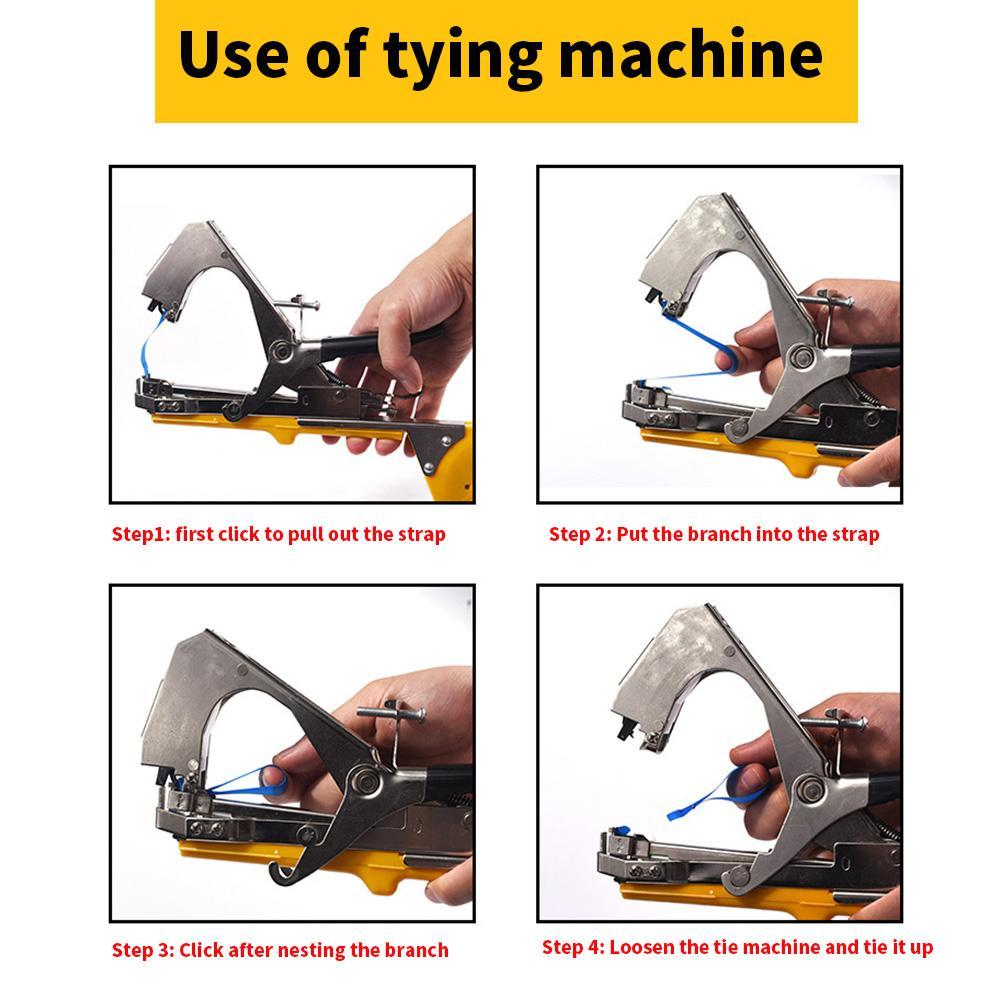 Use of tying machine

Step1: first click to pull out the strap

Step 2: Put the branch into the strap

Step 3: Click after nesting the branch

Step 4: Loosen the tie machine and tie it up