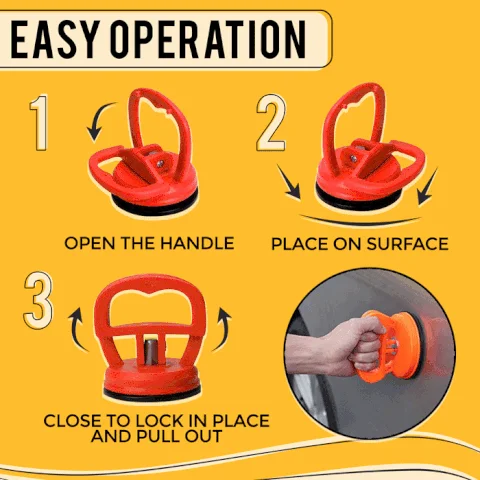 EASY OPERATION

1

OPEN THE HANDLE

2

PLACE ON SURFACE

3

CLOSE TO LOCK IN PLACE AND PULL OUT