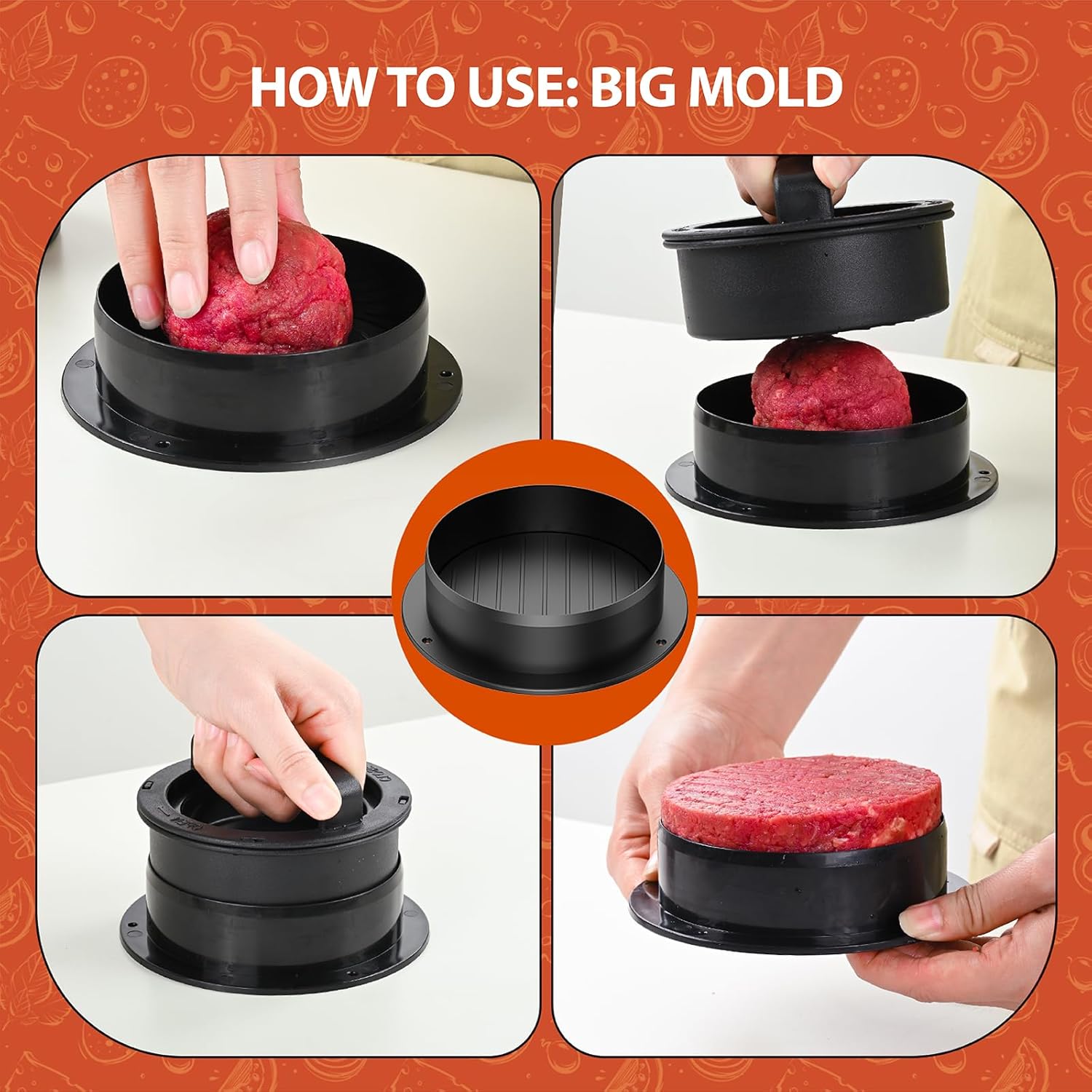 HOW TO USE: BIG MOLD