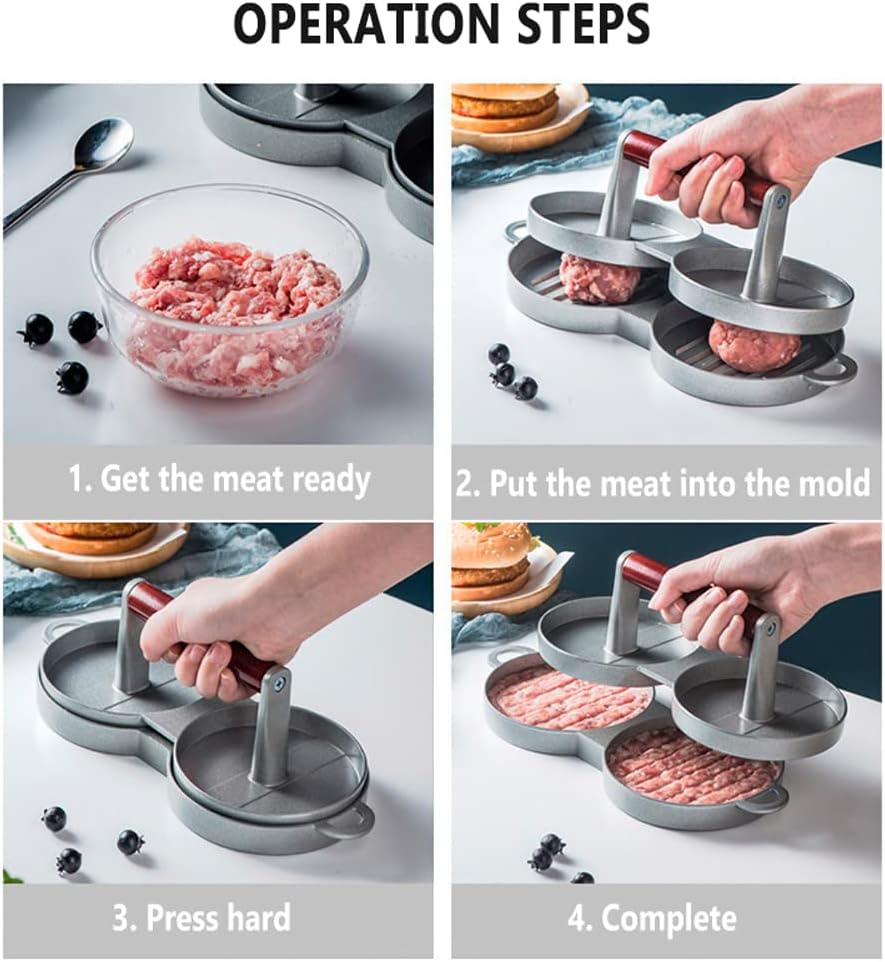 OPERATION STEPS

1. Get the meat ready

2. Put the meat into the mold

3. Press hard

4. Complete