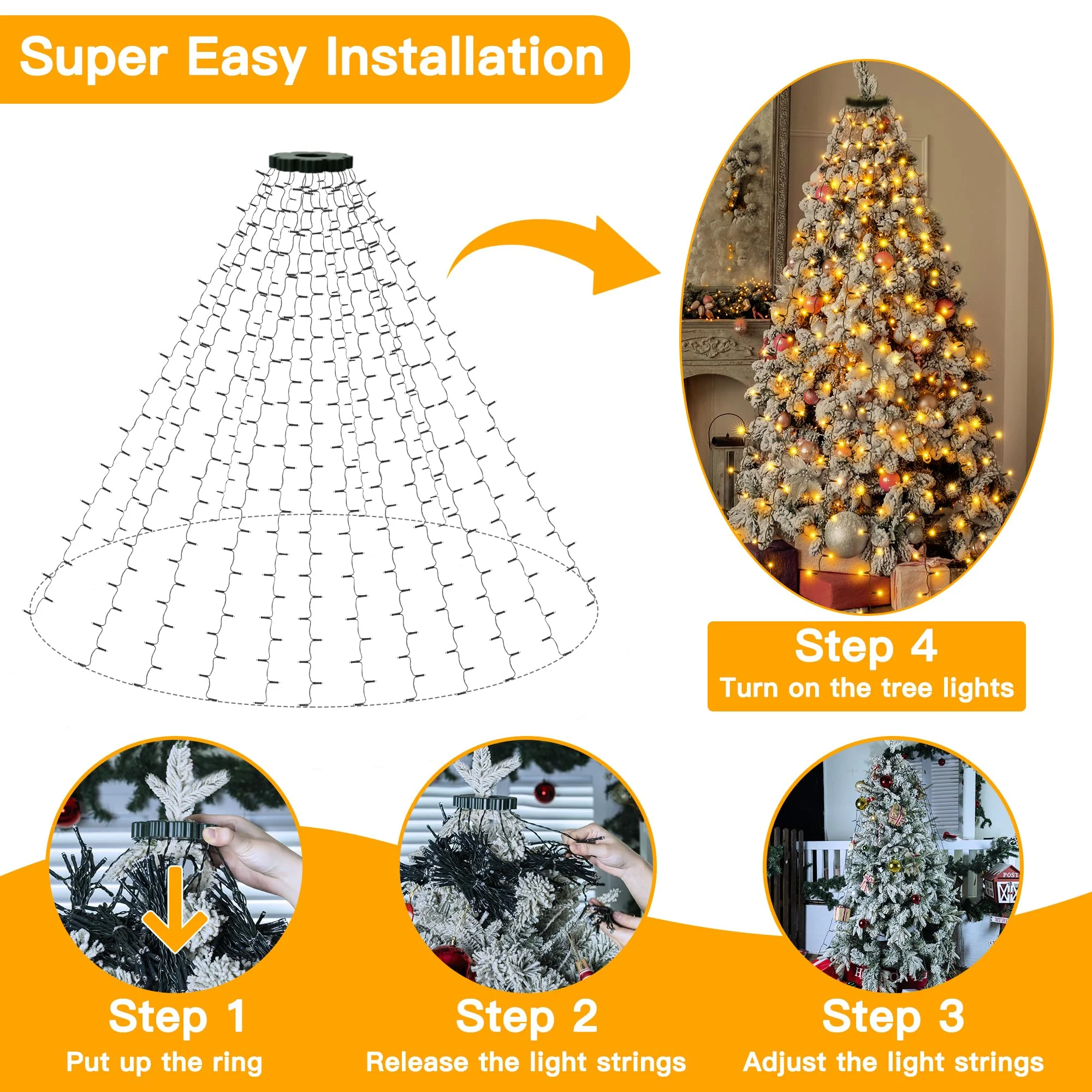 Super Easy Installation

Step 4
Turn on the tree lights

Step 1
Put up the ring

Step 2
Release the light strings

Step 3
Adjust the light strings